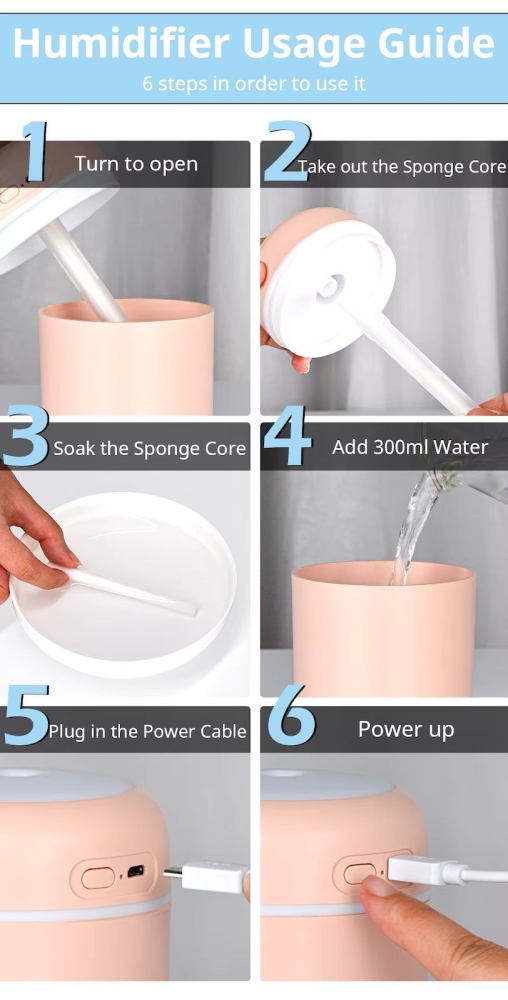 Humidifier Usage Guide
6 steps in order to use it

1 Turn to open

2 Take out the Sponge Core

3 Soak the Sponge Core

4 Add 300ml Water

5 Plug in the Power Cable

6 Power up